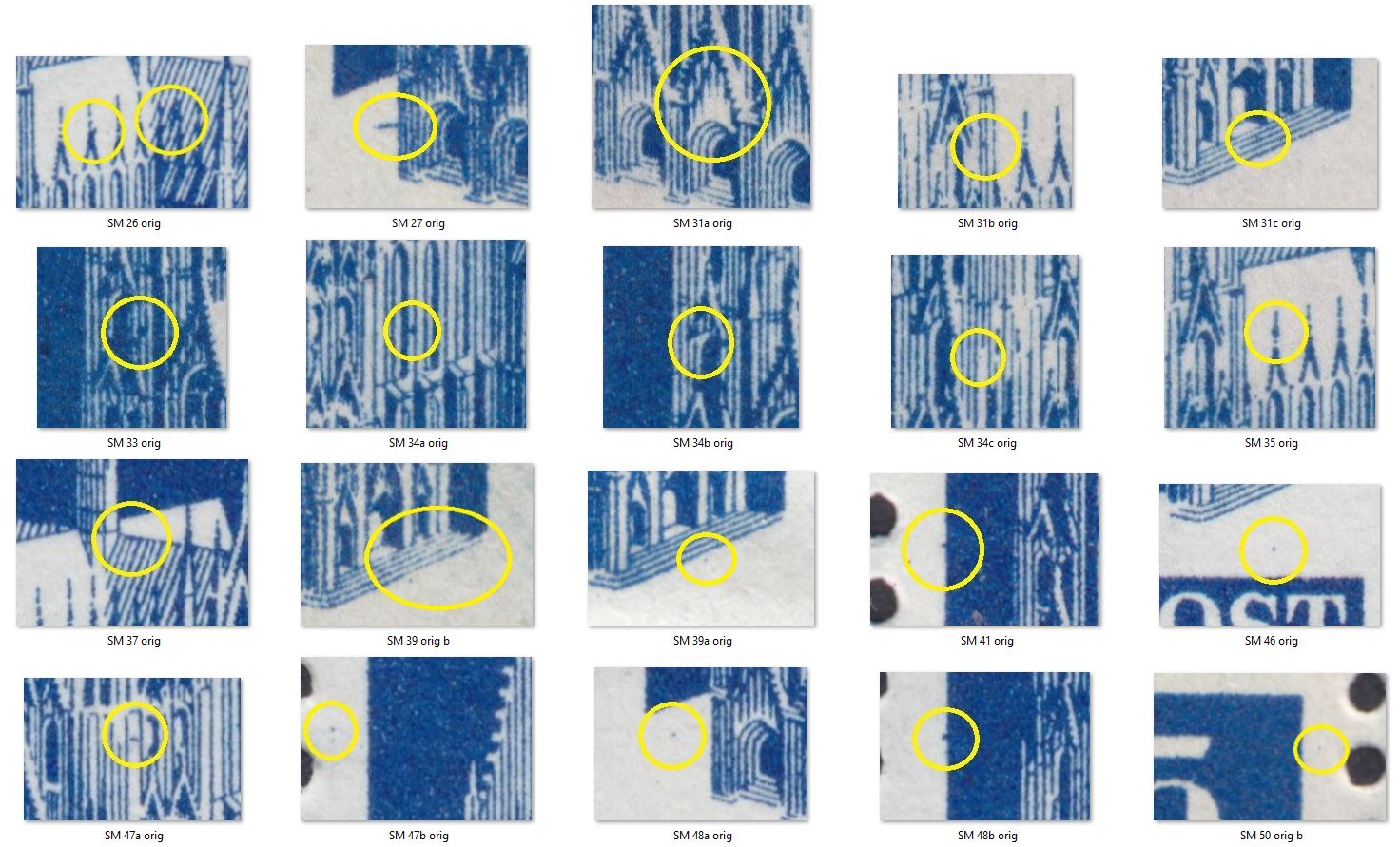 SM 26 orig

SM 27 orig

SM 31a orig

SM 31b orig

SM 31c orig

SM 33 orig

SM 34a orig

SM 34b orig

SM 34c orig

SM 35 orig

SM 37 orig

SM 39 orig b

SM 39a orig

SM 41 orig

OST

SM 46 orig

SM 47a orig

SM 47b orig

SM 48a orig

SM 48b orig

SM 50 orig b